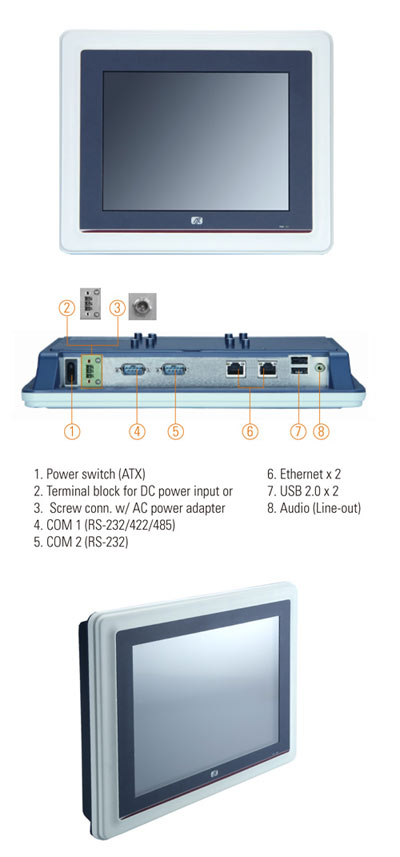 2 3

1 4 5 6 7 8

1. Power switch (ATX)
2. Terminal block for DC power input or
3. Screw conn. w/ AC power adapter
4. COM 1 (RS-232/422/485)
5. COM 2 (RS-232)

6. Ethernet x 2
7. USB 2.0 x 2
8. Audio (Line-out)